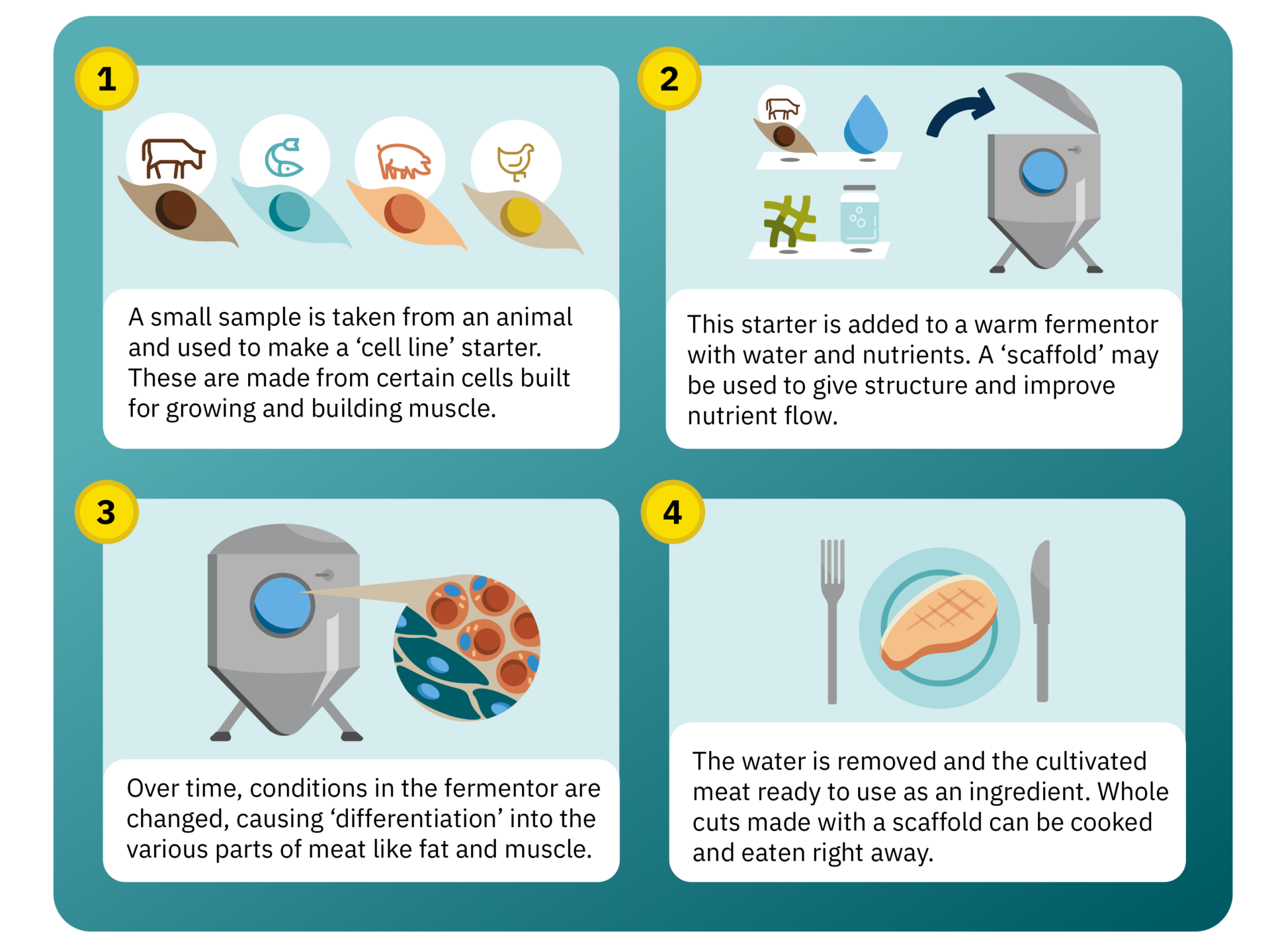 1

A small sample is taken from an animal and used to make a ‘cell line’ starter. These are made from certain cells built for growing and building muscle.

2

This starter is added to a warm fermentor with water and nutrients. A ‘scaffold’ may be used to give structure and improve nutrient flow.

3

Over time, conditions in the fermentor are changed, causing ‘differentiation’ into the various parts of meat like fat and muscle.

4

The water is removed and the cultivated meat ready to use as an ingredient. Whole cuts made with a scaffold can be cooked and eaten right away.